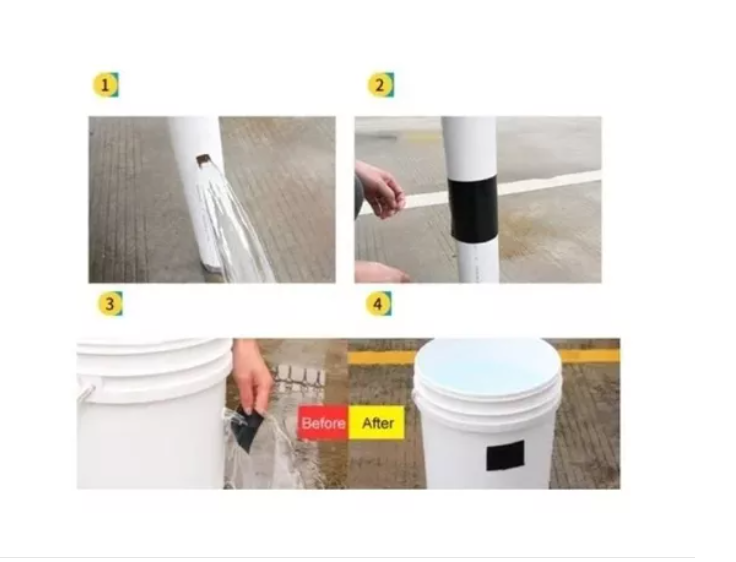 1

2

3

4

Before After