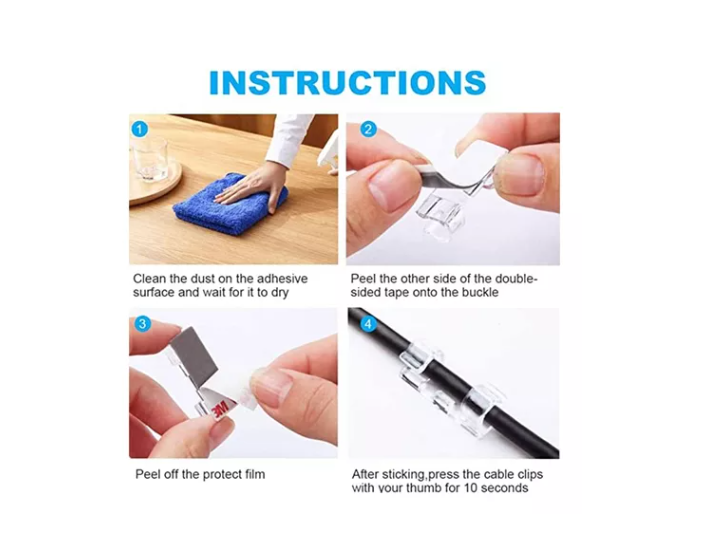 INSTRUCTIONS

1

Clean the dust on the adhesive surface and wait for it to dry

2

Peel the other side of the double-sided tape onto the buckle

3

3M

Peel off the protect film

4

After sticking,press the cable clips with your thumb for 10 seconds