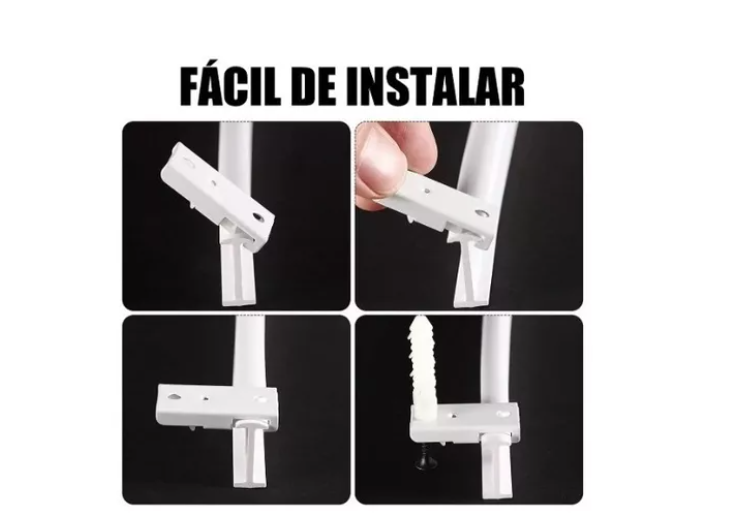 FÁCIL DE INSTALAR